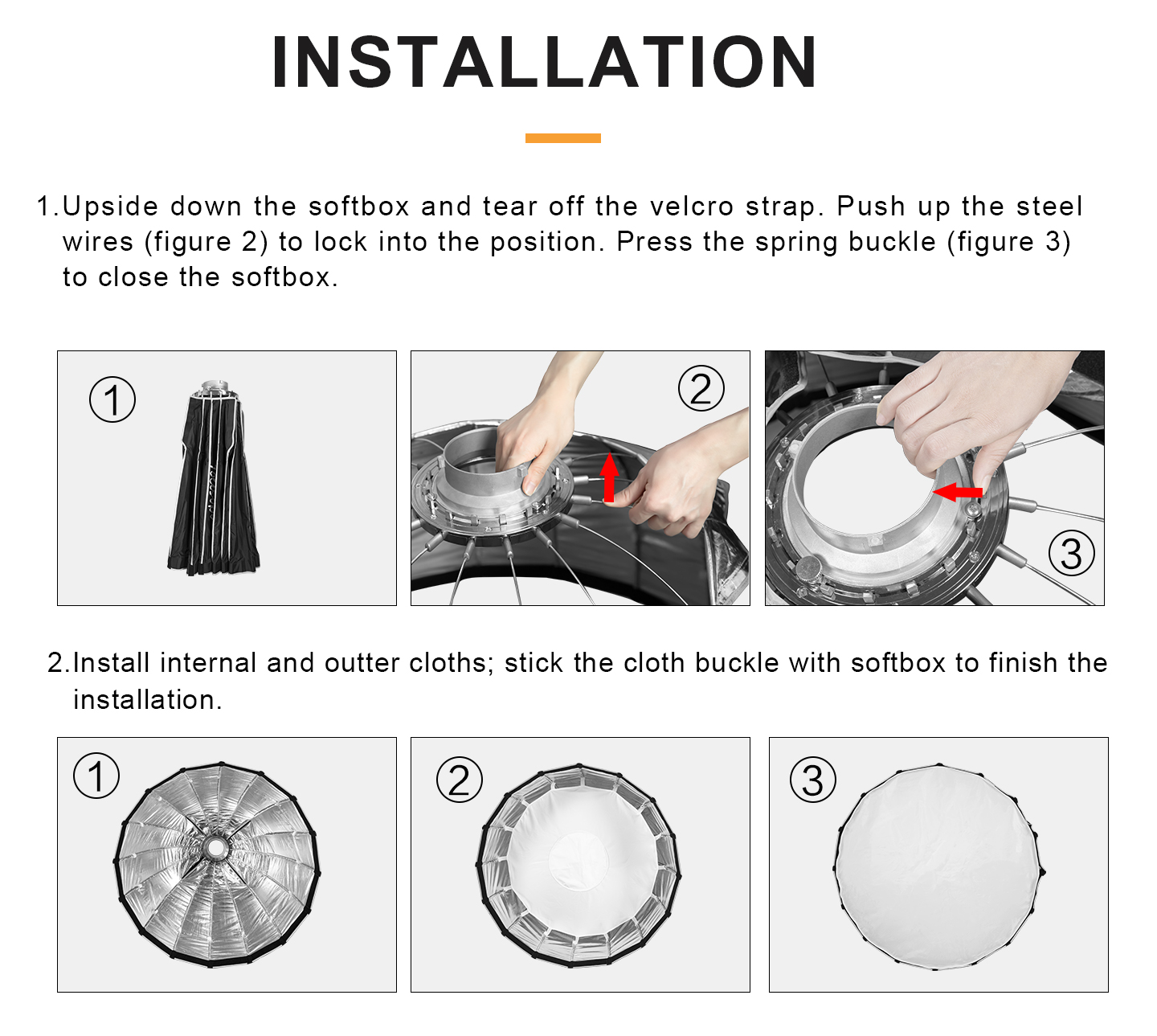 INSTALLATION

1.Upside down the softbox and tear off the velcro strap. Push up the steel wires (figure 2) to lock into the position. Press the spring buckle (figure 3) to close the softbox.

①

②

③

2.Install internal and outter cloths; stick the cloth buckle with softbox to finish the installation.

①

②

③